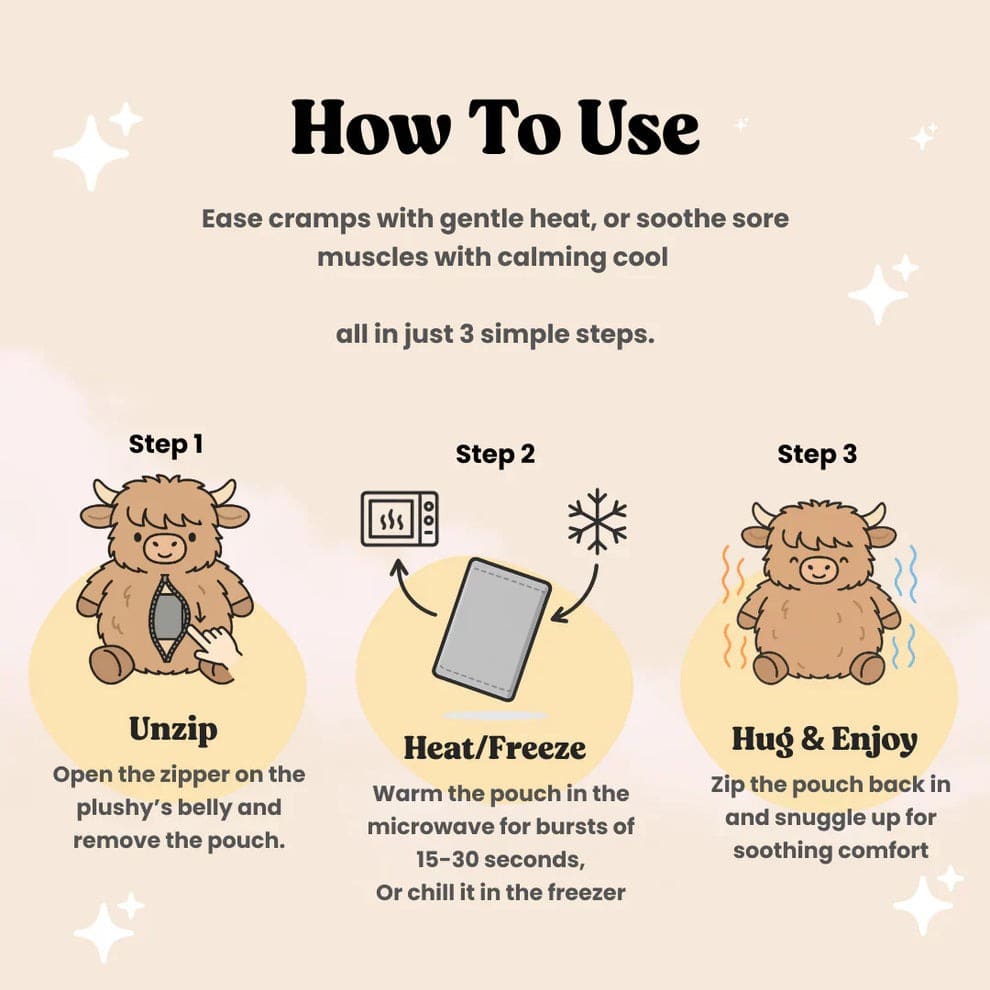 How To Use

Ease cramps with gentle heat, or soothe sore muscles with calming cool

all in just 3 simple steps.

Step 1

Unzip

Open the zipper on the plushy's belly and remove the pouch.

Step 2

Heat/Freeze

Warm the pouch in the microwave for bursts of 15-30 seconds,
Or chill it in the freezer

Step 3

Hug & Enjoy

Zip the pouch back in and snuggle up for soothing comfort